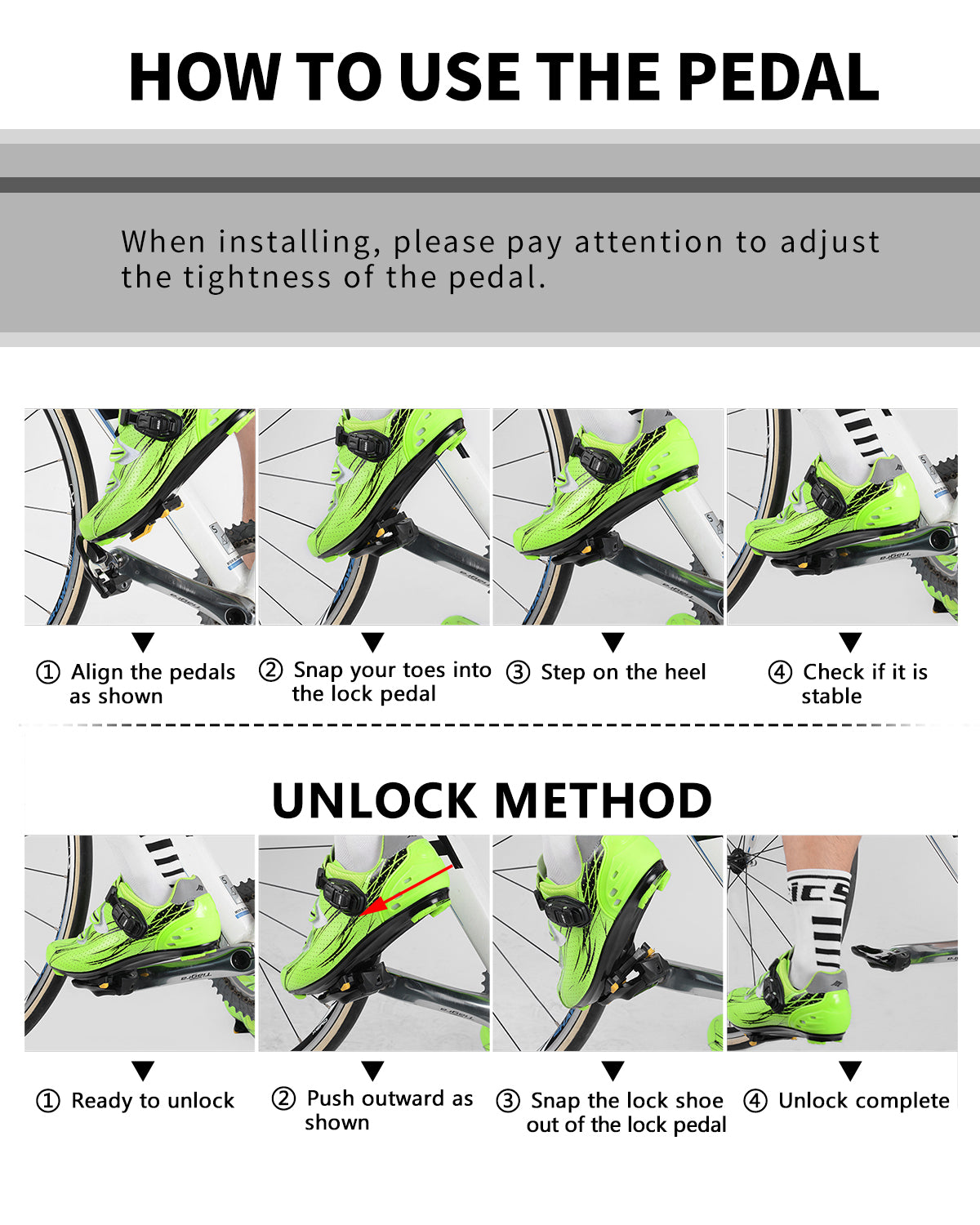 HOW TO USE THE PEDAL

When installing, please pay attention to adjust the tightness of the pedal.

① Align the pedals as shown

② Snap your toes into the lock pedal

③ Step on the heel

④ Check if it is stable

UNLOCK METHOD

① Ready to unlock

② Push outward as shown

③ Snap the lock shoe out of the lock pedal

④ Unlock complete