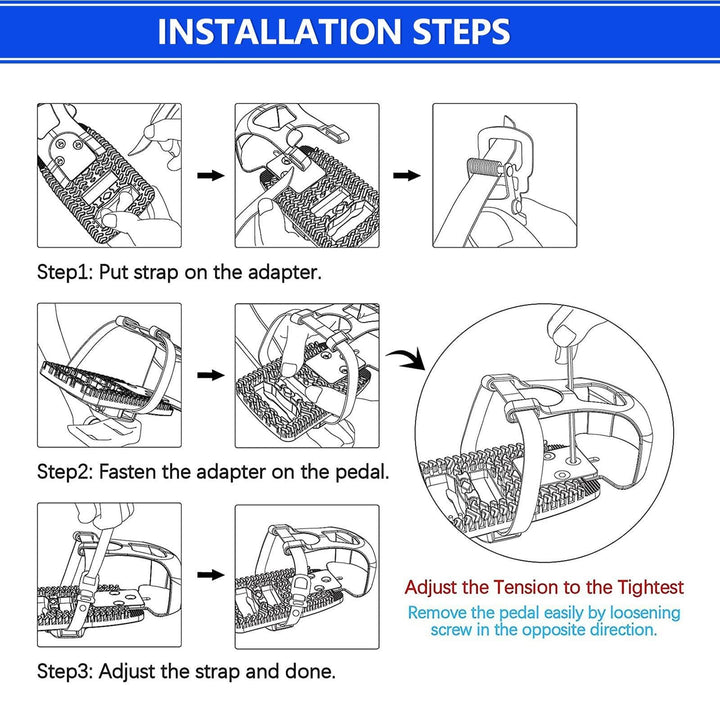 INSTALLATION STEPS

Step1: Put strap on the adapter.

Step2: Fasten the adapter on the pedal.

Step3: Adjust the strap and done.

Adjust the Tension to the Tightest

Remove the pedal easily by loosening screw in the opposite direction.